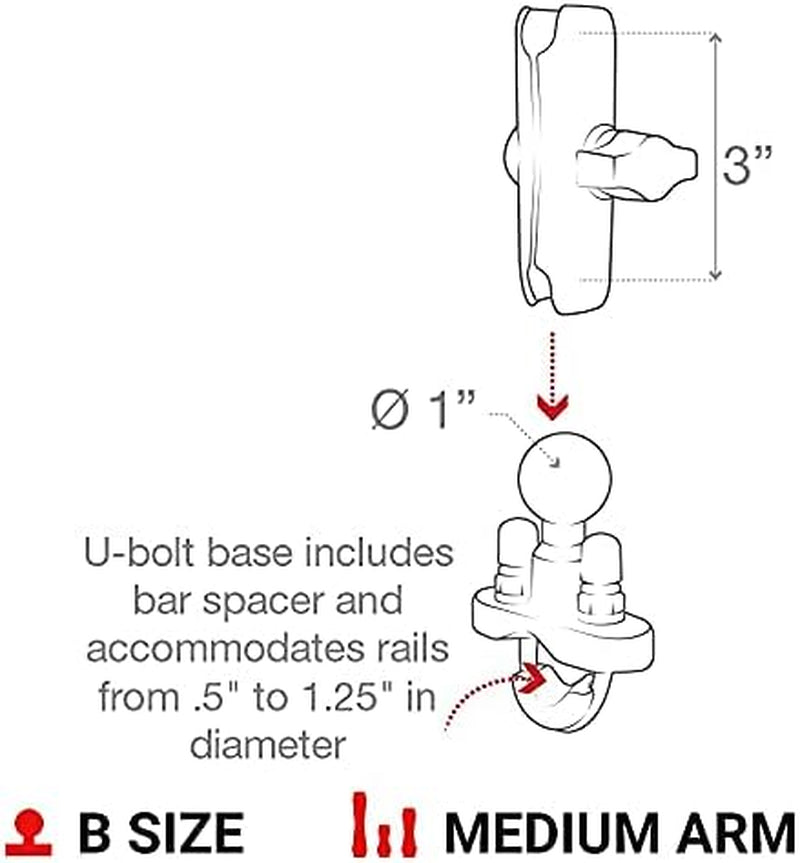 3”

Ø 1”

U-bolt base includes bar spacer and accommodates rails from .5" to 1.25" in diameter

B SIZE

MEDIUM ARM